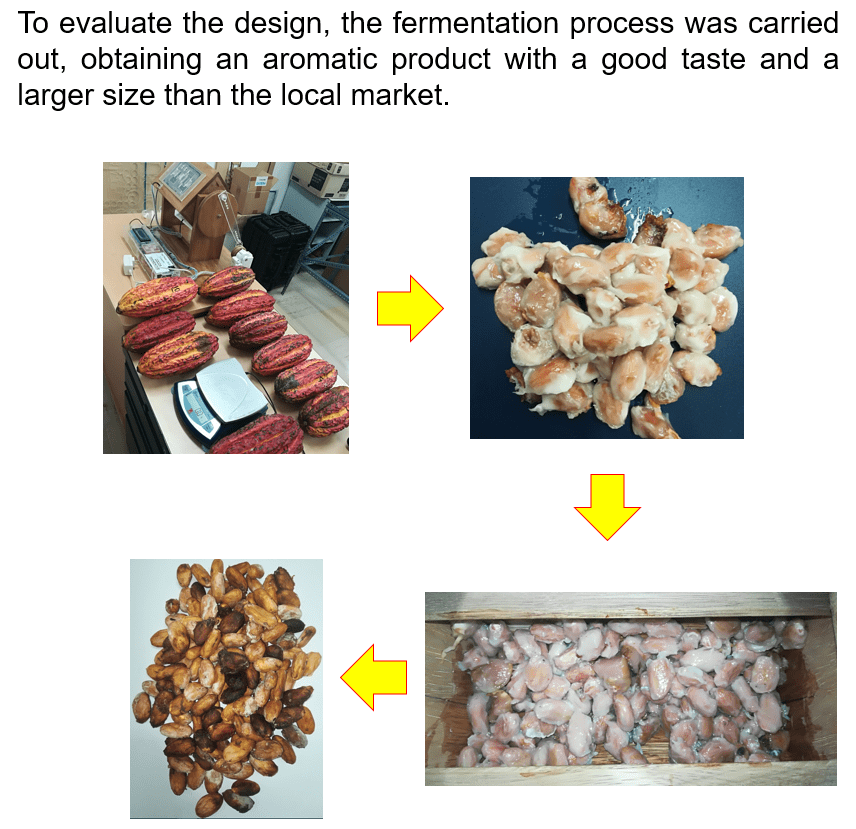 To evaluate the design, the fermentation process was carried out, obtaining an aromatic product with a good taste and a larger size than the local market.